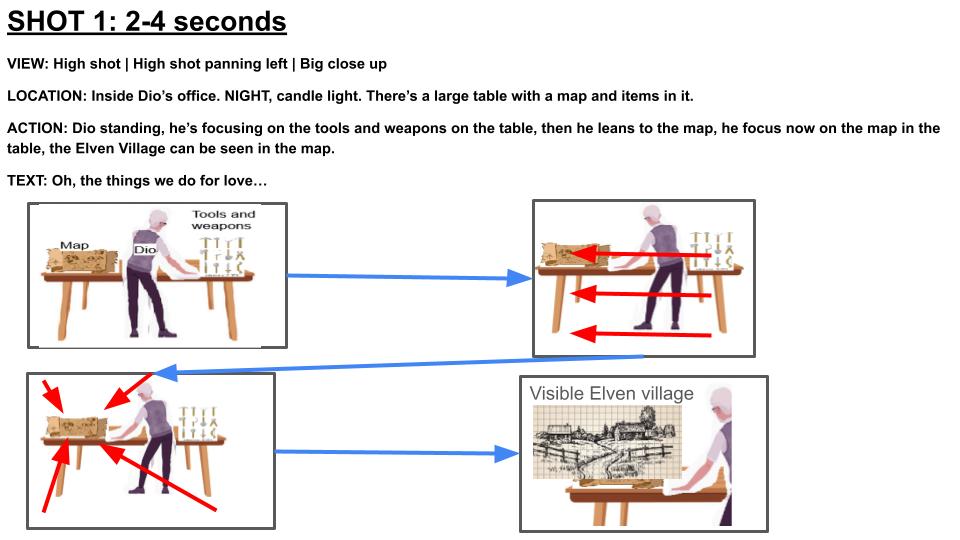 SHOT 1: 2-4 seconds

VIEW: High shot | High shot panning left | Big close up

LOCATION: Inside Dio's office. NIGHT, candle light. There's a large table with a map and items in it.

ACTION: Dio standing, he's focusing on the tools and weapons on the table, then he leans to the map, he focus now on the map in the table, the Elven Village can be seen in the map.

TEXT: Oh, the things we do for love…

Map

Dio

Tools and weapons

Visible Elven village