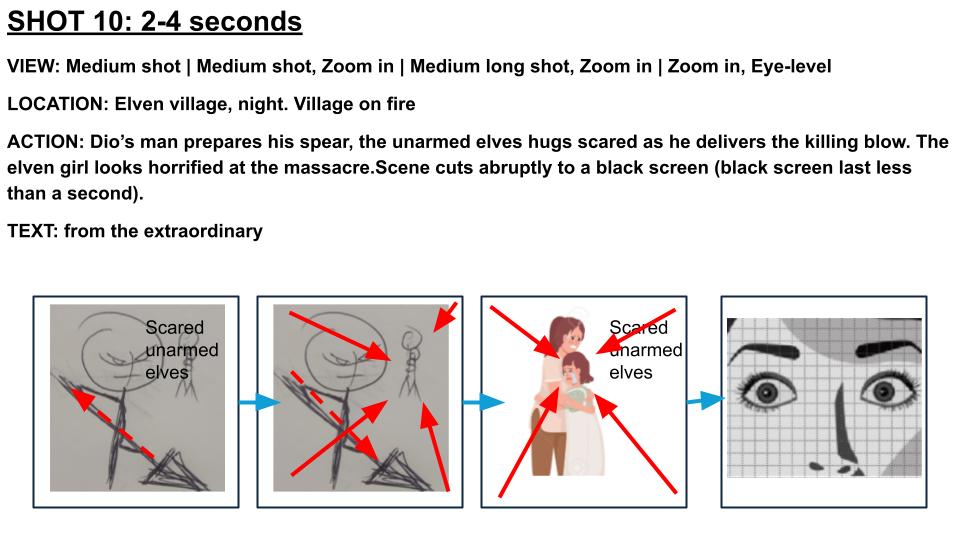 SHOT 10: 2-4 seconds

VIEW: Medium shot | Medium shot, Zoom in | Medium long shot, Zoom in | Zoom in, Eye-level

LOCATION: Elven village, night. Village on fire

ACTION: Dio's man prepares his spear, the unarmed elves hugs scared as he delivers the killing blow. The elven girl looks horrified at the massacre.Scene cuts abruptly to a black screen (black screen last less than a second).

TEXT: from the extraordinary

Scared unarmed elves

Scared unarmed elves