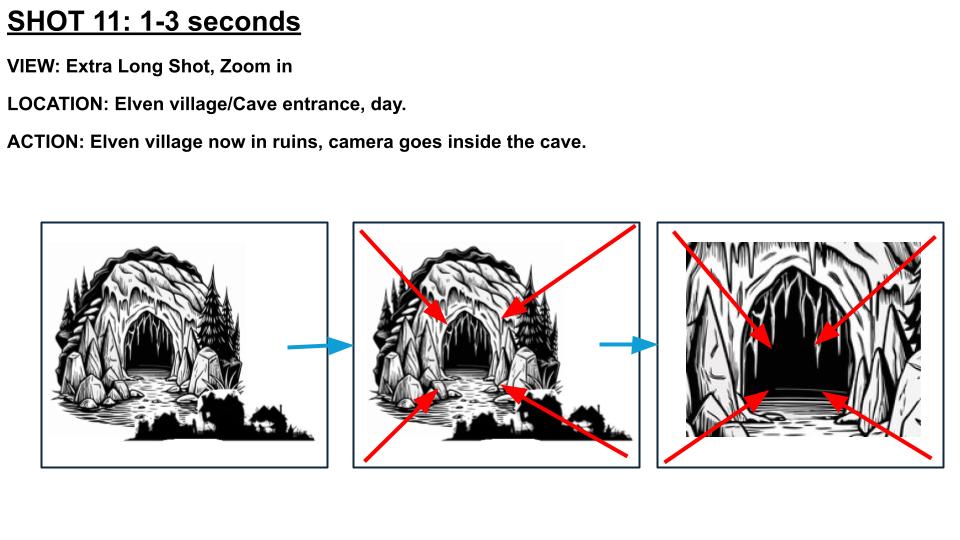 SHOT 11: 1-3 seconds

VIEW: Extra Long Shot, Zoom in

LOCATION: Elven village/Cave entrance, day.

ACTION: Elven village now in ruins, camera goes inside the cave.