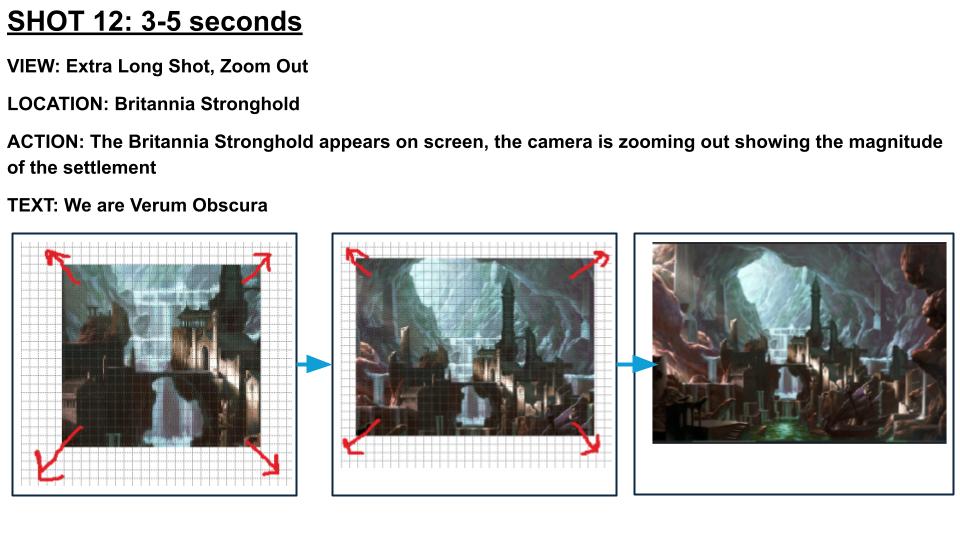 SHOT 12: 3-5 seconds

VIEW: Extra Long Shot, Zoom Out

LOCATION: Britannia Stronghold

ACTION: The Britannia Stronghold appears on screen, the camera is zooming out showing the magnitude of the settlement

TEXT: We are Verum Obscura