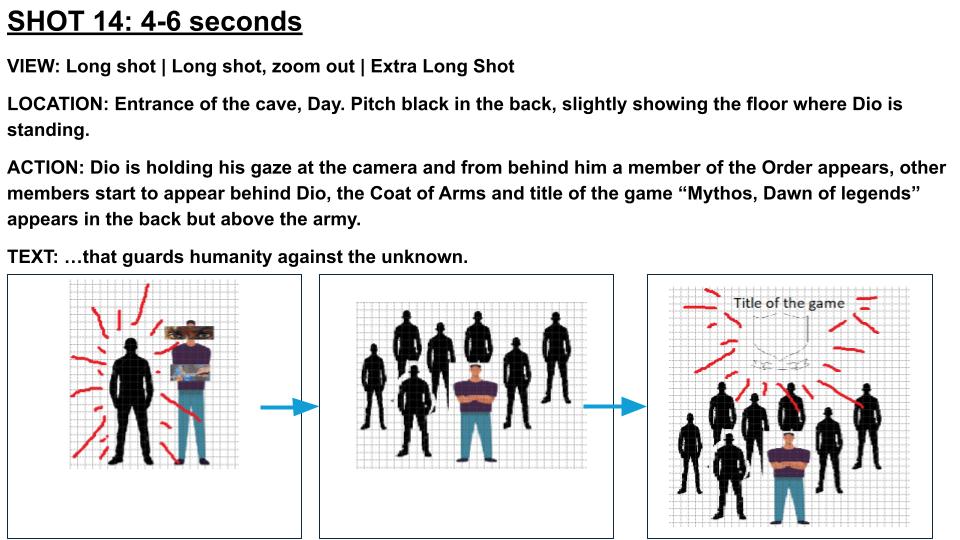 SHOT 14: 4-6 seconds

VIEW: Long shot | Long shot, zoom out | Extra Long Shot

LOCATION: Entrance of the cave, Day. Pitch black in the back, slightly showing the floor where Dio is standing.

ACTION: Dio is holding his gaze at the camera and from behind him a member of the Order appears, other members start to appear behind Dio, the Coat of Arms and title of the game “Mythos, Dawn of legends” appears in the back but above the army.

TEXT: …that guards humanity against the unknown.

Title of the game