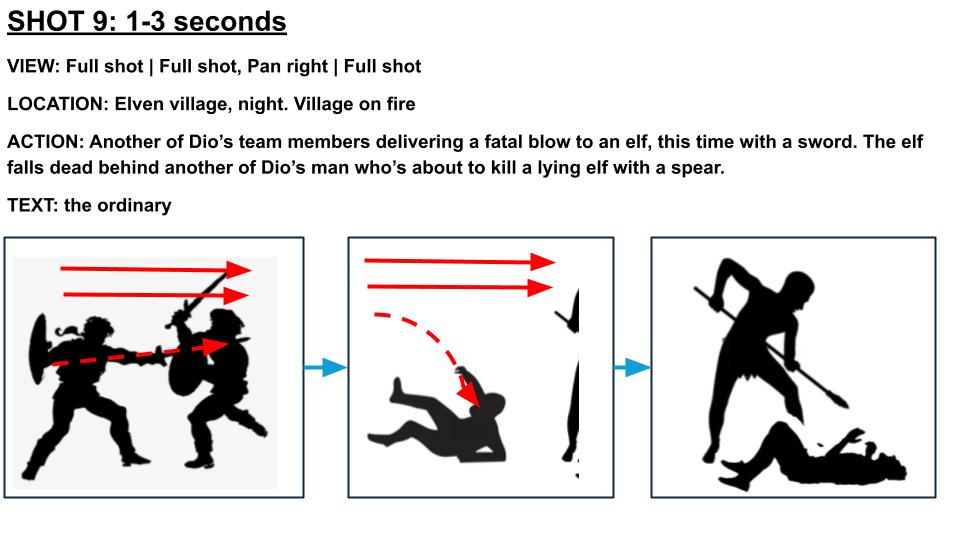 SHOT 9: 1-3 seconds

VIEW: Full shot | Full shot, Pan right | Full shot

LOCATION: Elven village, night. Village on fire

ACTION: Another of Dio's team members delivering a fatal blow to an elf, this time with a sword. The elf falls dead behind another of Dio's man who's about to kill a lying elf with a spear.

TEXT: the ordinary